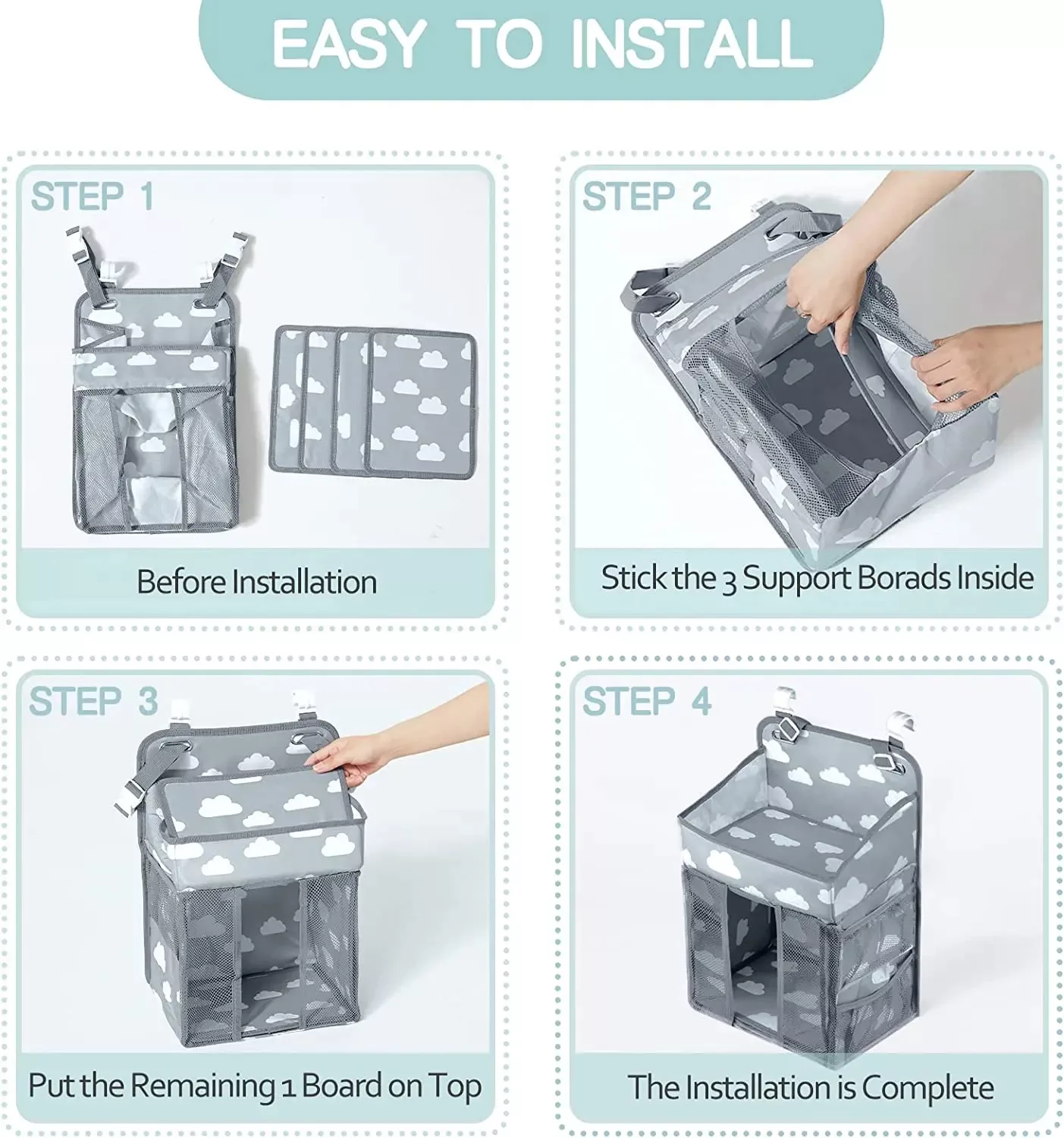 EASY TO INSTALL

STEP 1

Before Installation

STEP 2

Stick the 3 Support Borads Inside

STEP 3

Put the Remaining 1 Board on Top

STEP 4

The Installation is Complete