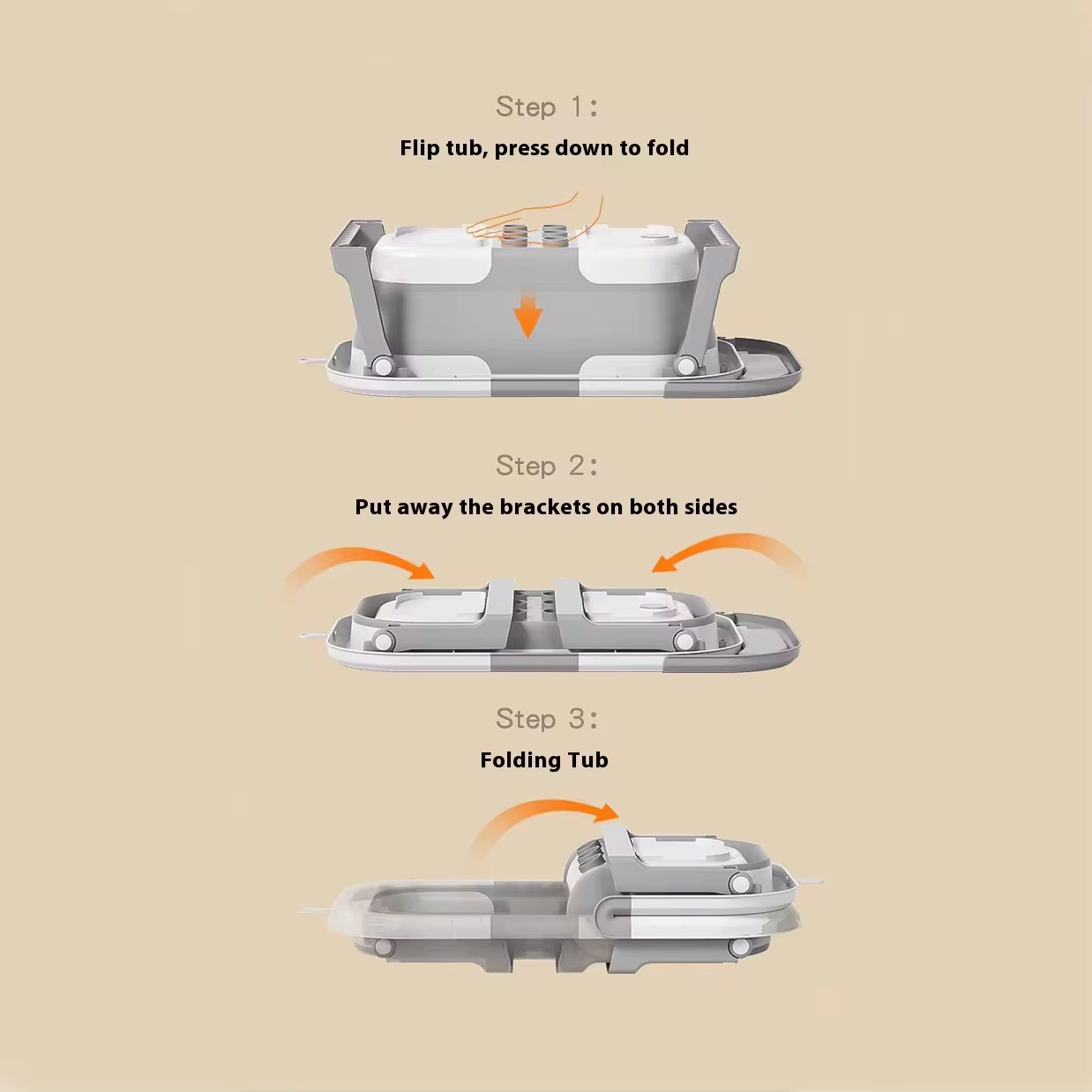 Step 1:

Flip tub, press down to fold

Step 2:

Put away the brackets on both sides

Step 3:

Folding Tub